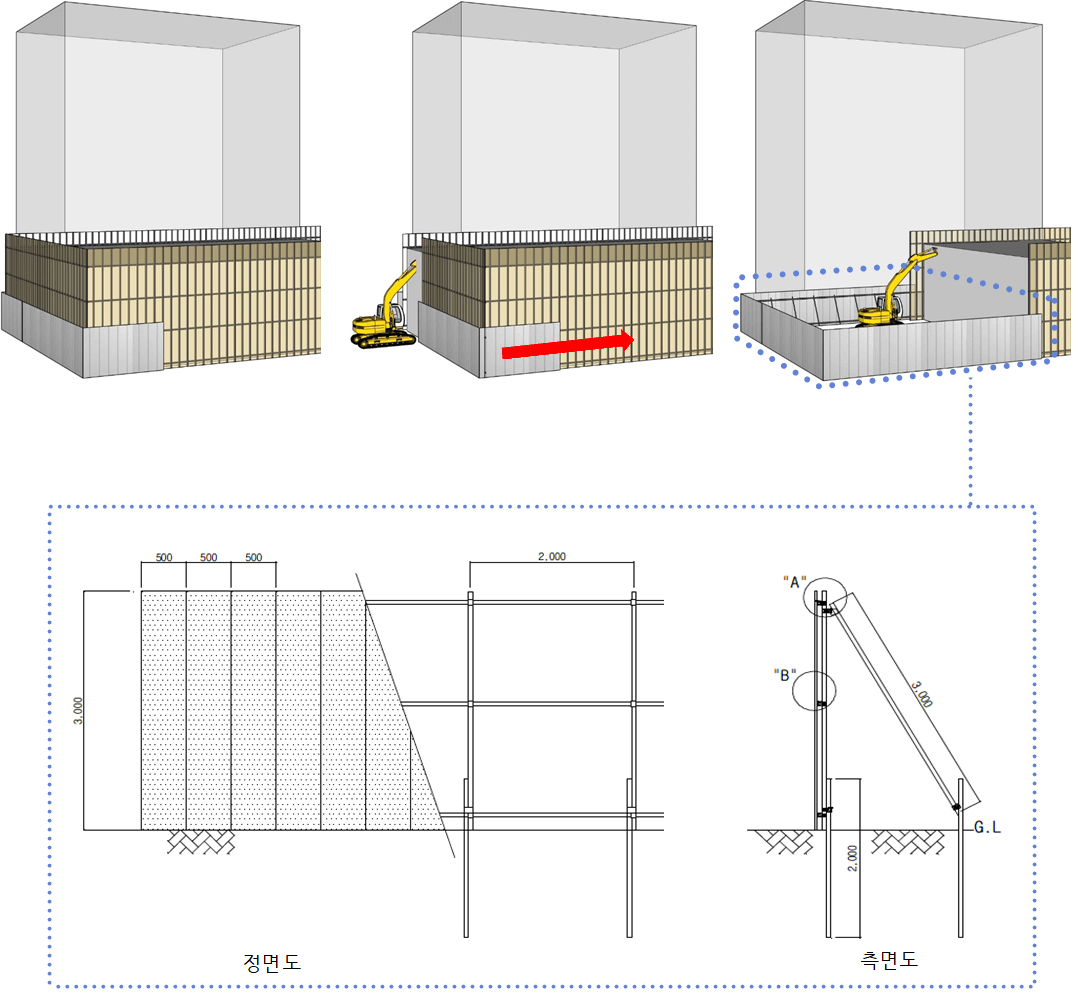 500 500 500

2,000

3,000

"A"

"B"

3,000

G.L

2,000

정면도

측면도