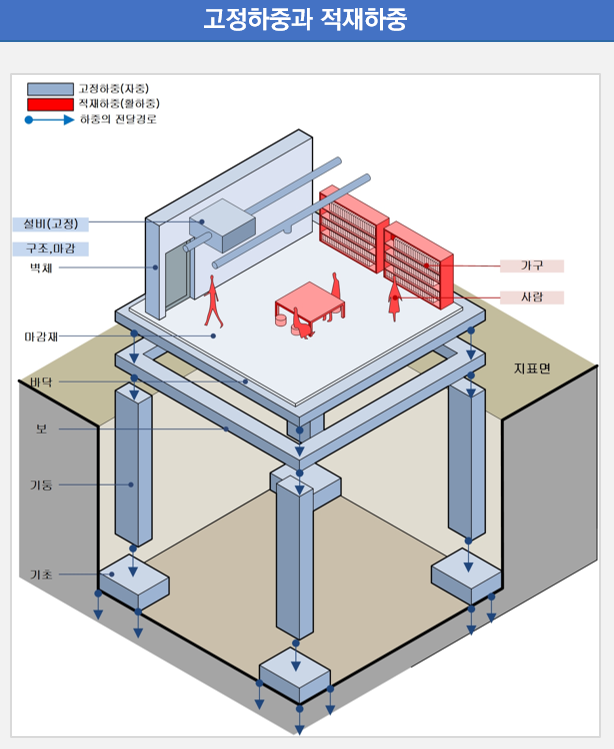 고정하중과 적재하중

고정하중(자중)
적재하중(활하중)
하중의 전달경로

설비(고정)
구조,마감
벽체
마감재
바닥
보
기둥
기초
가구
사람
지표면